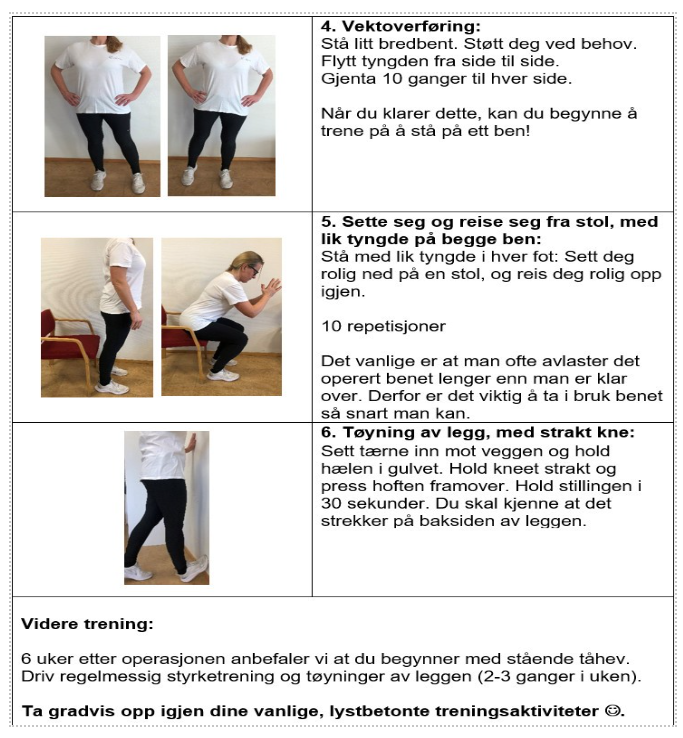 **4. Vektoverføring:**
Stå litt bredbent. Støtt deg ved behov. Flytt tyngden fra side til side. Gjenta 10 ganger til hver side.

Når du klarer dette, kan du begynne å trene på å stå på ett ben!

**5. Sette seg og reise seg fra stol, med lik tyngde på begge ben:**
Stå med lik tyngde i hver fot: Sett deg rolig ned på en stol, og reis deg rolig opp igjen.

10 repetisjoner

Det vanlige er at man ofte avlaster det operert benet lenger enn man er klar over. Derfor er det viktig å ta i bruk benet så snart man kan.

**6. Tøyning av legg, med strakt kne:**
Sett tærne inn mot veggen og hold hælen i gulvet. Hold kneet strakt og press hoften framover. Hold stillingen i 30 sekunder. Du skal kjenne at det strekker på baksiden av leggen.

**Videre trening:**

6 uker etter operasjonen anbefaler vi at du begynner med stående tåhev. Driv regelmessig styrketrening og tøyninger av leggen (2-3 ganger i uken).

**Ta gradvis opp igjen dine vanlige, lystbetonte treningsaktiviteter ☺.**